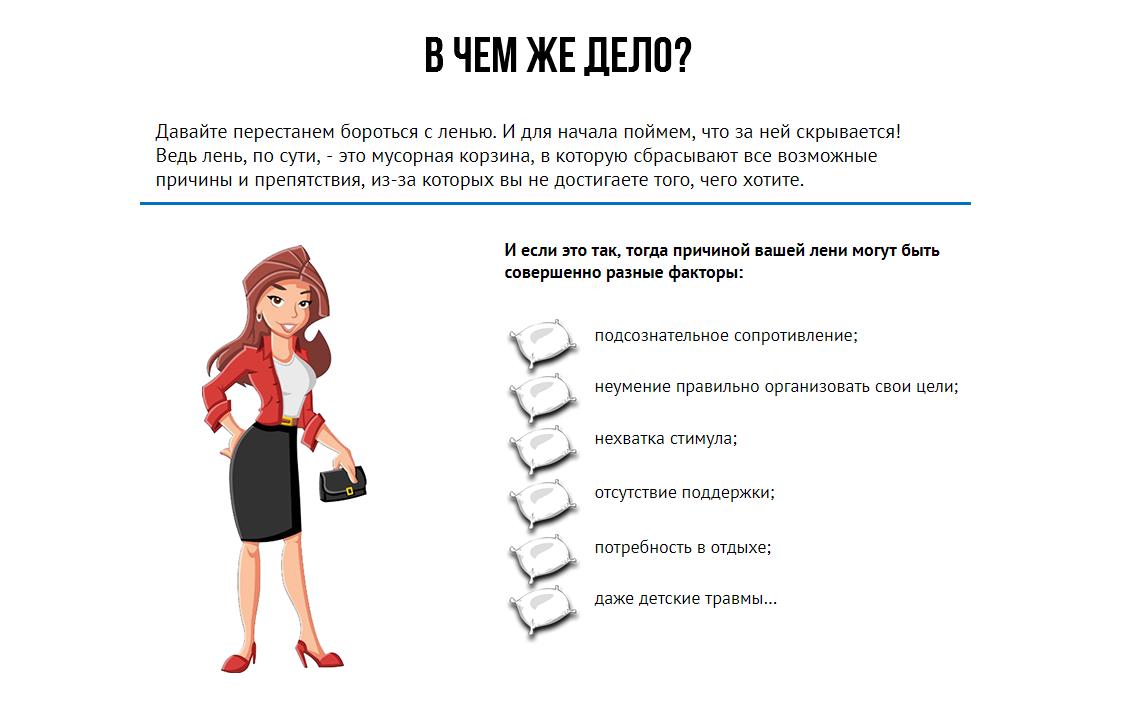 В ЧЕМ ЖЕ ДЕЛО?

Давайте перестанем бороться с ленью. И для начала поймем, что за ней скрывается! Ведь лень, по сути, - это мусорная корзина, в которую сбрасывают все возможные причины и препятствия, из-за которых вы не достигаете того, чего хотите.

И если это так, тогда причиной вашей лени могут быть совершенно разные факторы:

подсознательное сопротивление;

неумение правильно организовать свои цели;

нехватка стимула;

отсутствие поддержки;

потребность в отдыхе;

даже детские травмы...