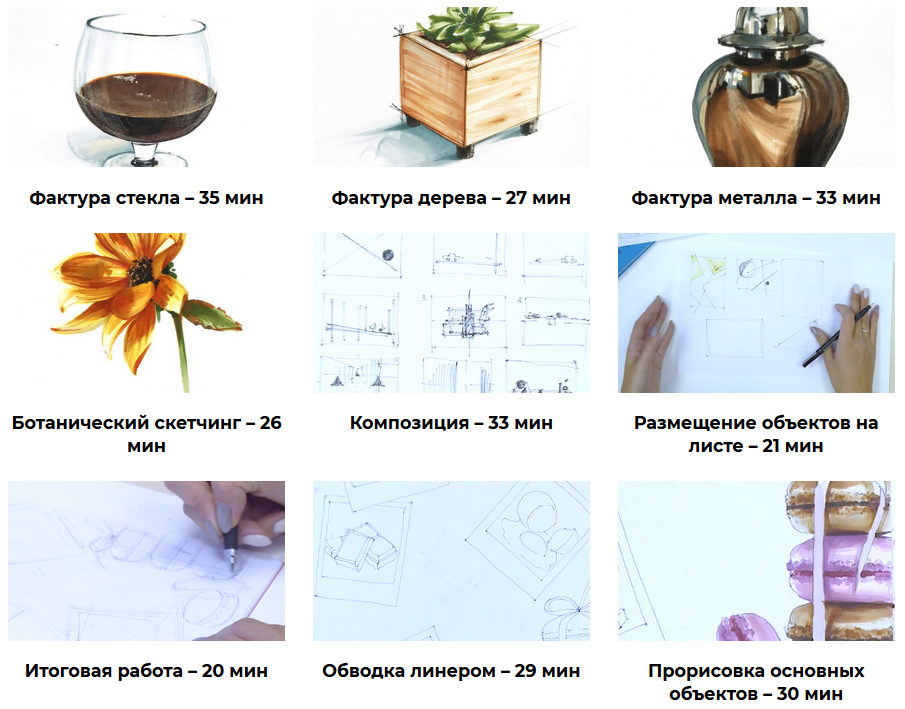 Фактура стекла – 35 мин

Фактура дерева – 27 мин

Фактура металла – 33 мин

Ботанический скетчинг – 26 мин

Композиция – 33 мин

Размещение объектов на листе – 21 мин

Итоговая работа – 20 мин

Обводка линером – 29 мин

Прорисовка основных объектов – 30 мин